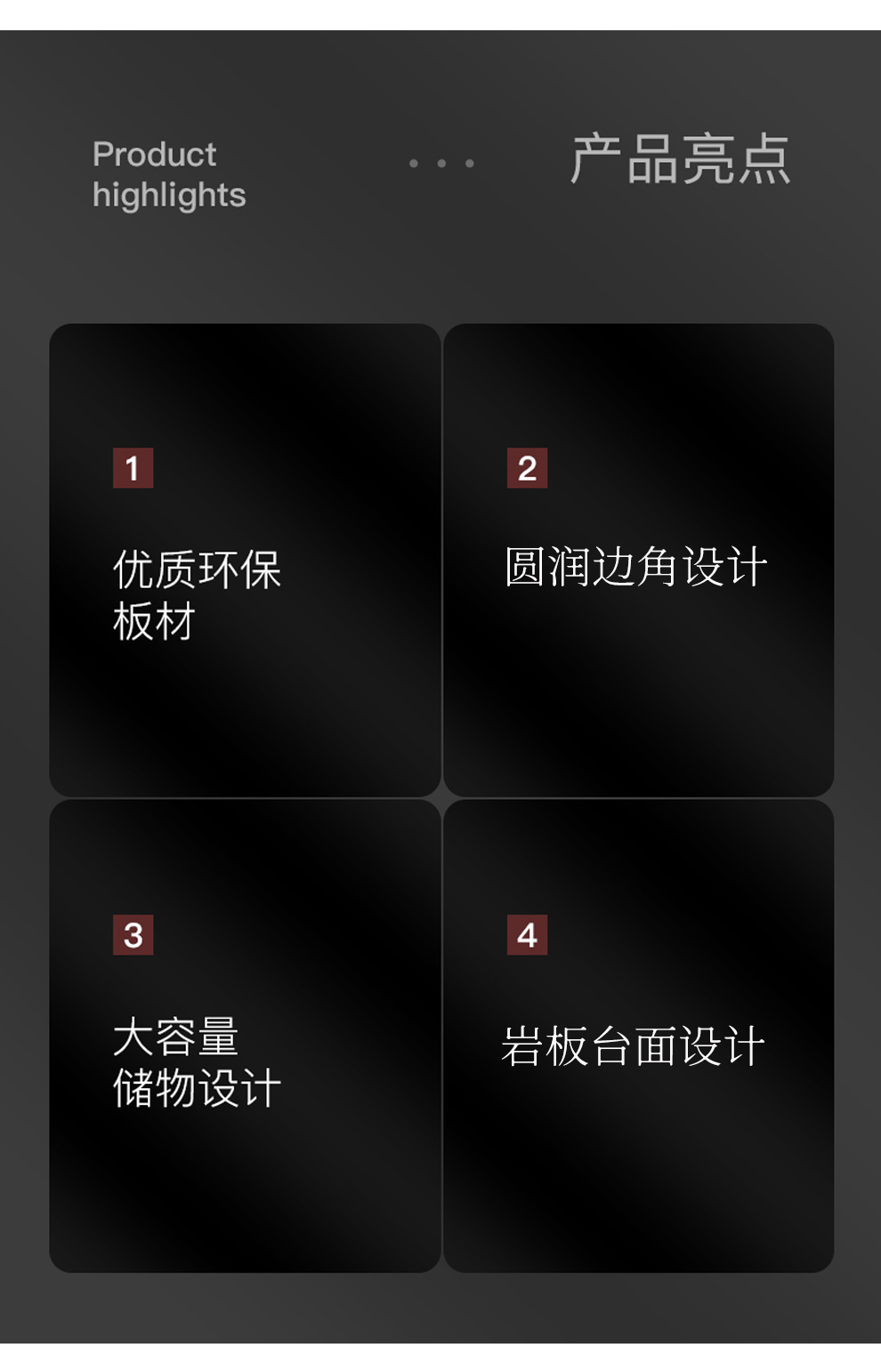 Product
highlights

产品亮点

1

优质环保
板材

2

圆润边角设计

3

大容量
储物设计

4

岩板台面设计