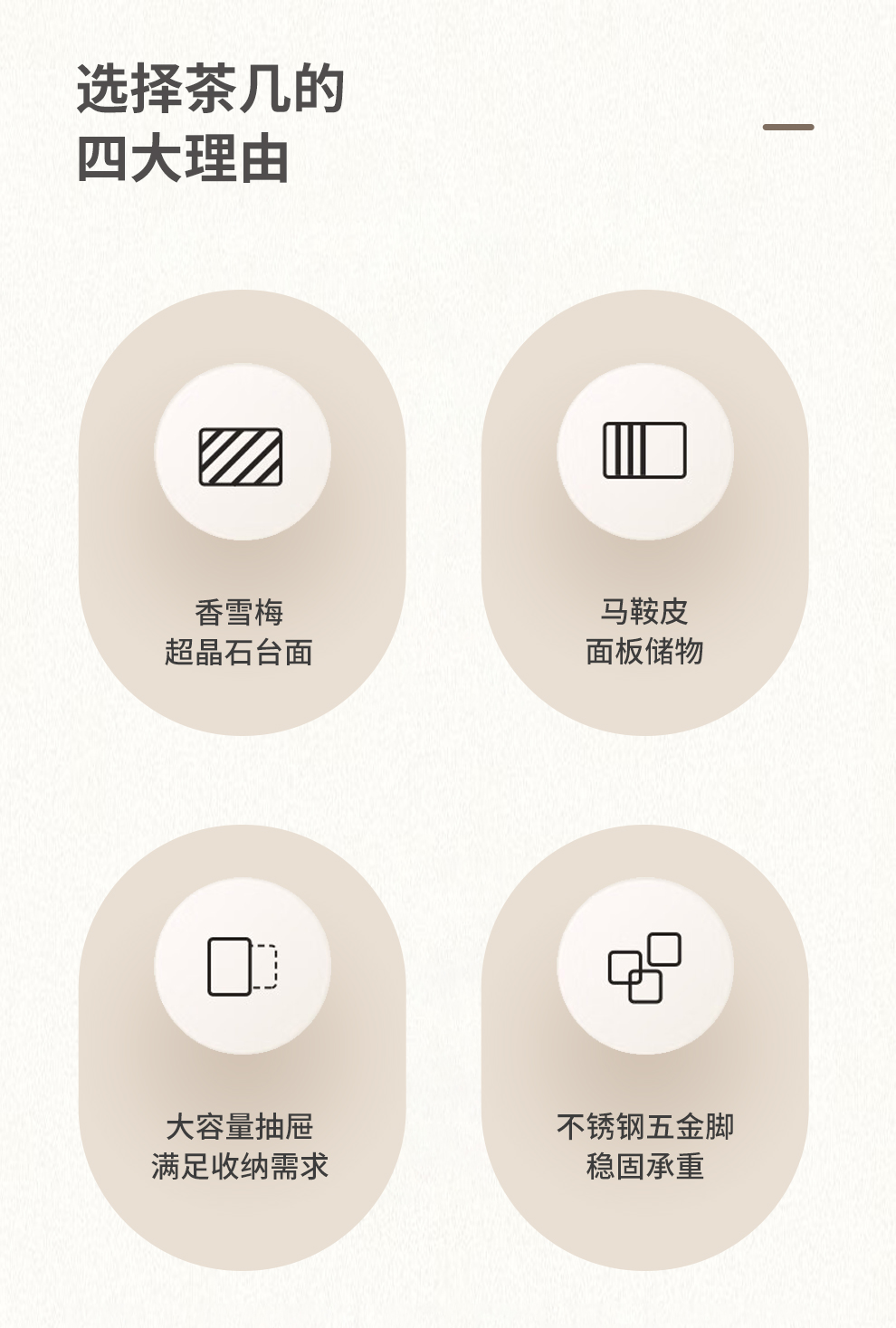 选择茶几的
四大理由

香雪梅
超晶石台面

马鞍皮
面板储物

大容量抽屉
满足收纳需求

不锈钢五金脚
稳固承重