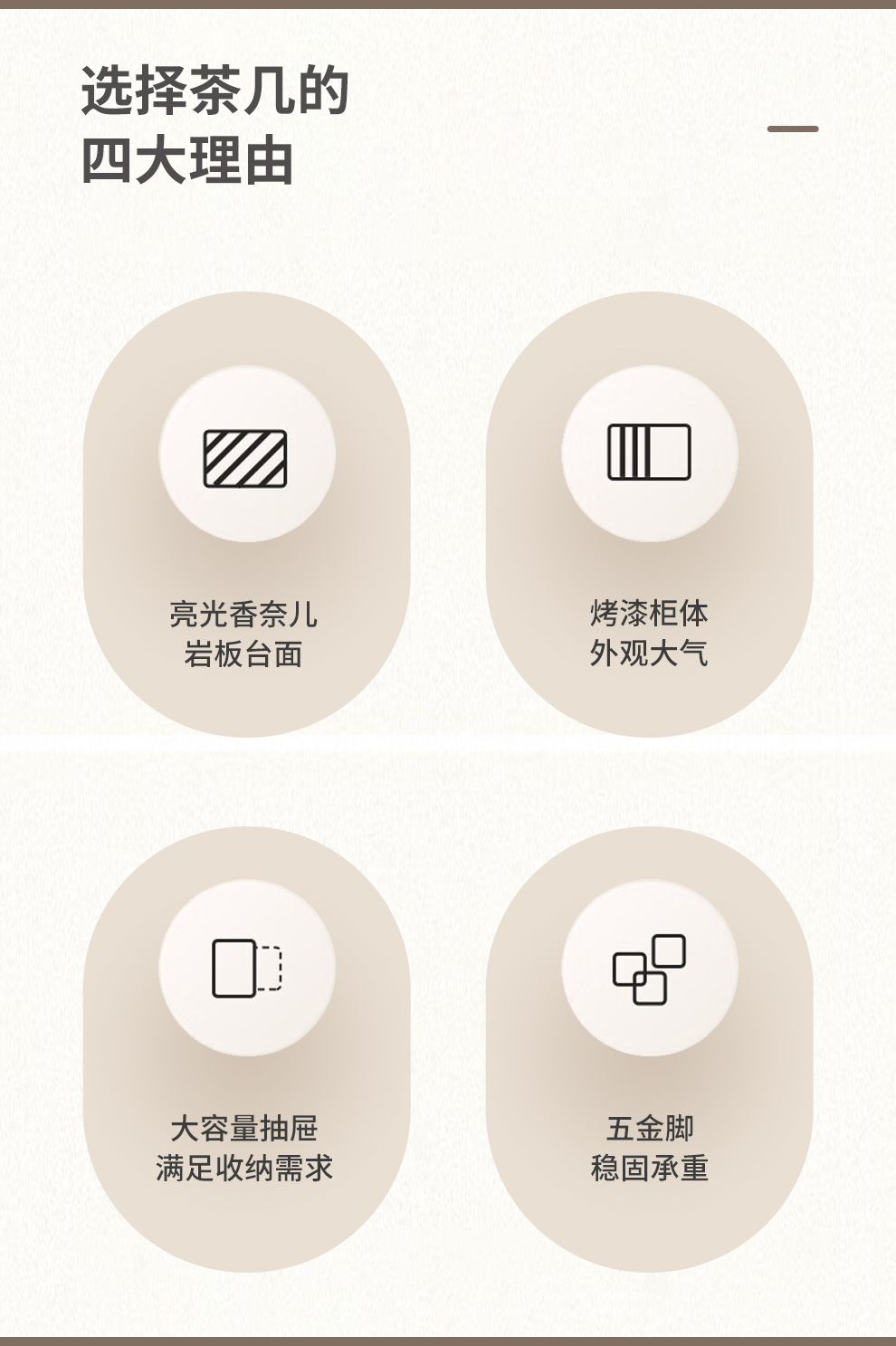 选择茶几的
四大理由

亮光香奈儿
岩板台面

烤漆柜体
外观大气

大容量抽屉
满足收纳需求

五金脚
稳固承重