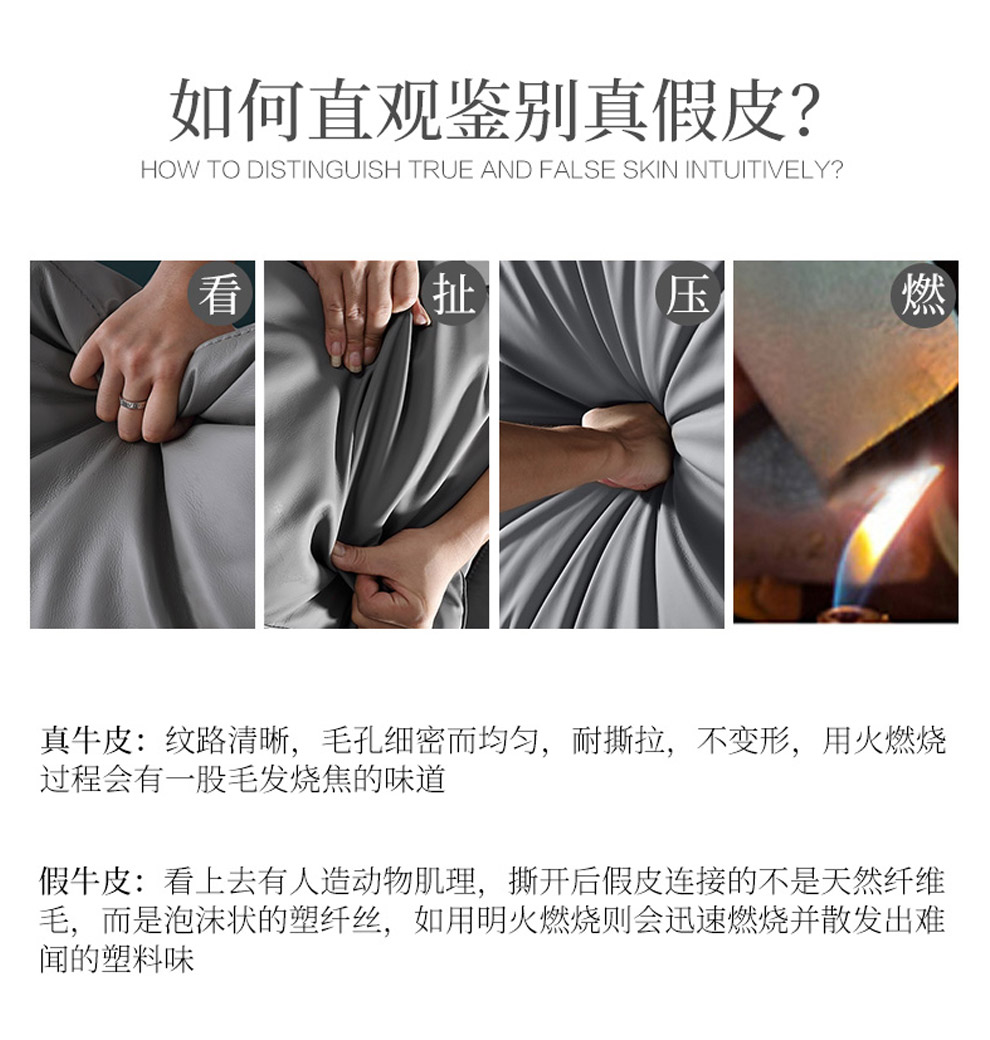 如何直观鉴别真假皮?
HOW TO DISTINGUISH TRUE AND FALSE SKIN INTUITIVELY?

看

扯

压

燃

真牛皮：纹路清晰，毛孔细密而均匀，耐撕拉，不变形，用火燃烧过程会有一股毛发烧焦的味道

假牛皮：看上去有人造动物肌理，撕开后假皮连接的不是天然纤维毛，而是泡沫状的塑纤丝，如用明火燃烧则会迅速燃烧并散发出难闻的塑料味