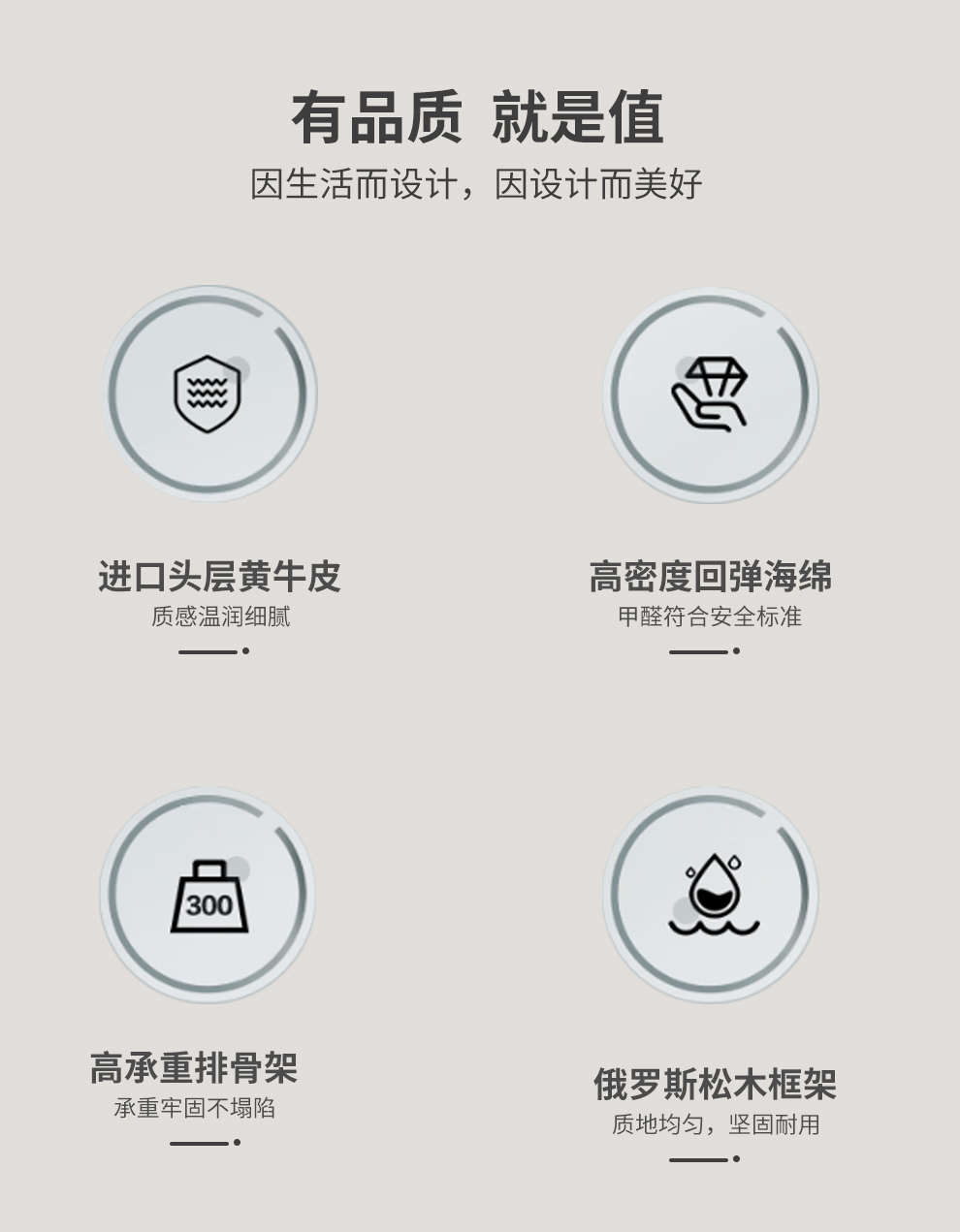 有品质 就是值

因生活而设计，因设计而美好

进口头层黄牛皮
质感温润细腻

高密度回弹海绵
甲醛符合安全标准

300

高承重排骨架
承重牢固不塌陷

俄罗斯松木框架
质地均匀，坚固耐用