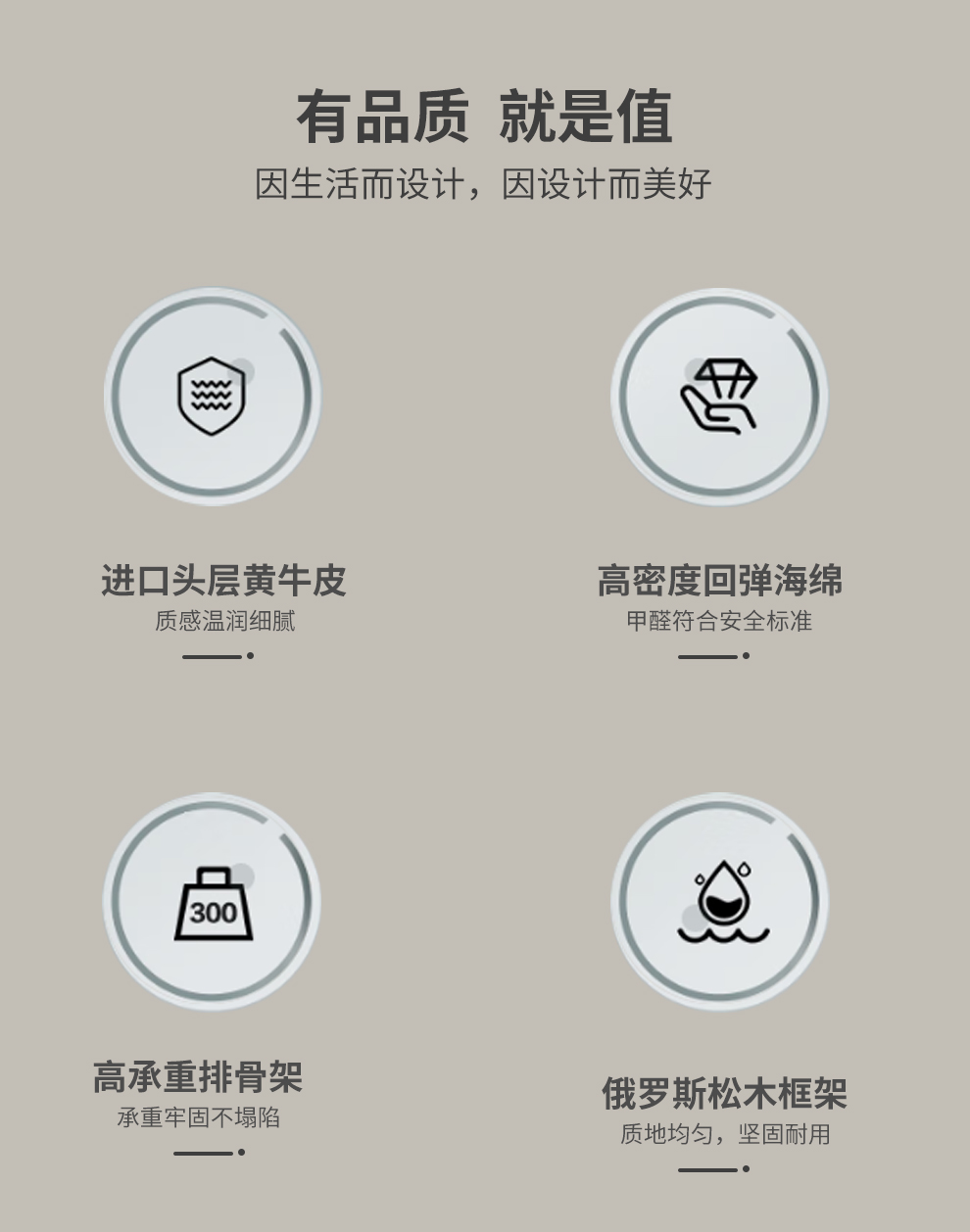 有品质 就是值
因生活而设计，因设计而美好

进口头层黄牛皮
质感温润细腻

高密度回弹海绵
甲醛符合安全标准

300

高承重排骨架
承重牢固不塌陷

俄罗斯松木框架
质地均匀，坚固耐用