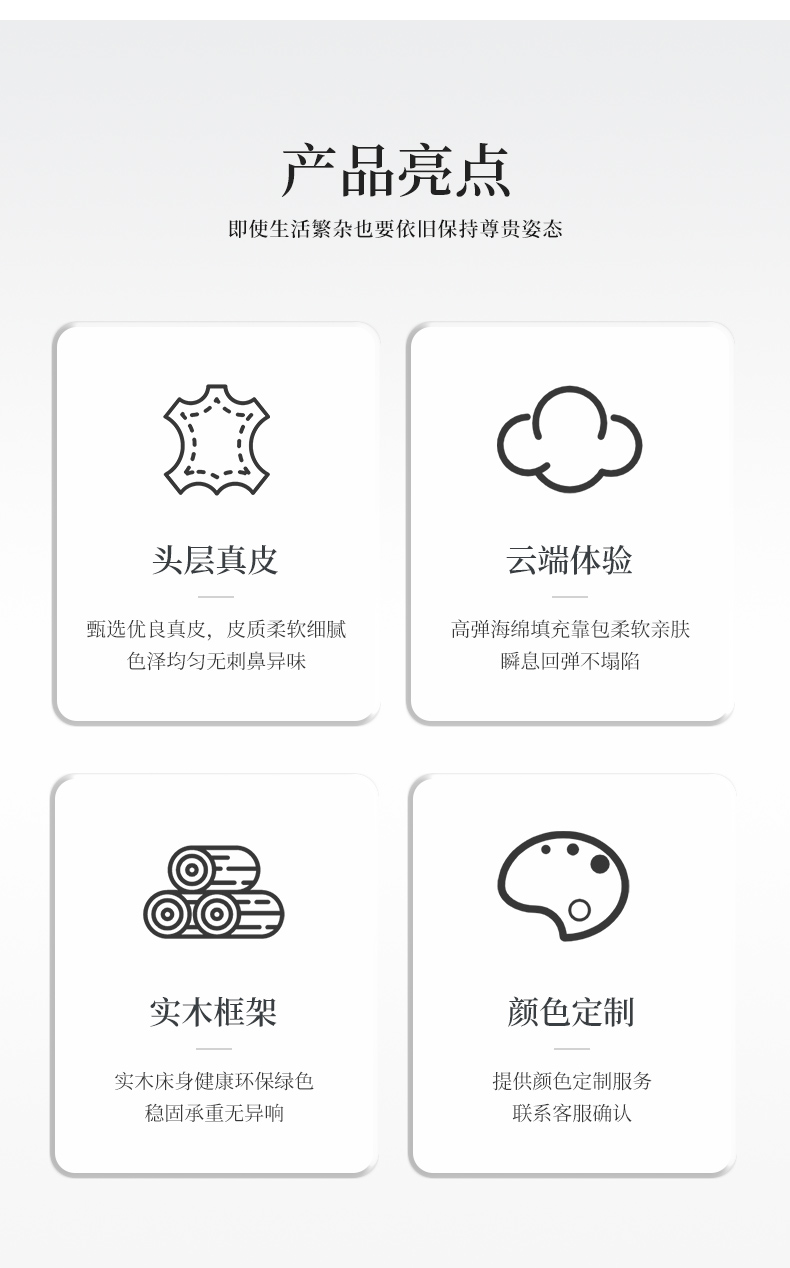 产品亮点

即使生活繁杂也要依旧保持尊贵姿态

头层真皮

甄选优良真皮，皮质柔软细腻
色泽均匀无刺鼻异味

云端体验

高弹海绵填充靠包柔软亲肤
瞬息回弹不塌陷

实木框架

实木床身健康环保绿色
稳固承重无异响

颜色定制

提供颜色定制服务
联系客服确认