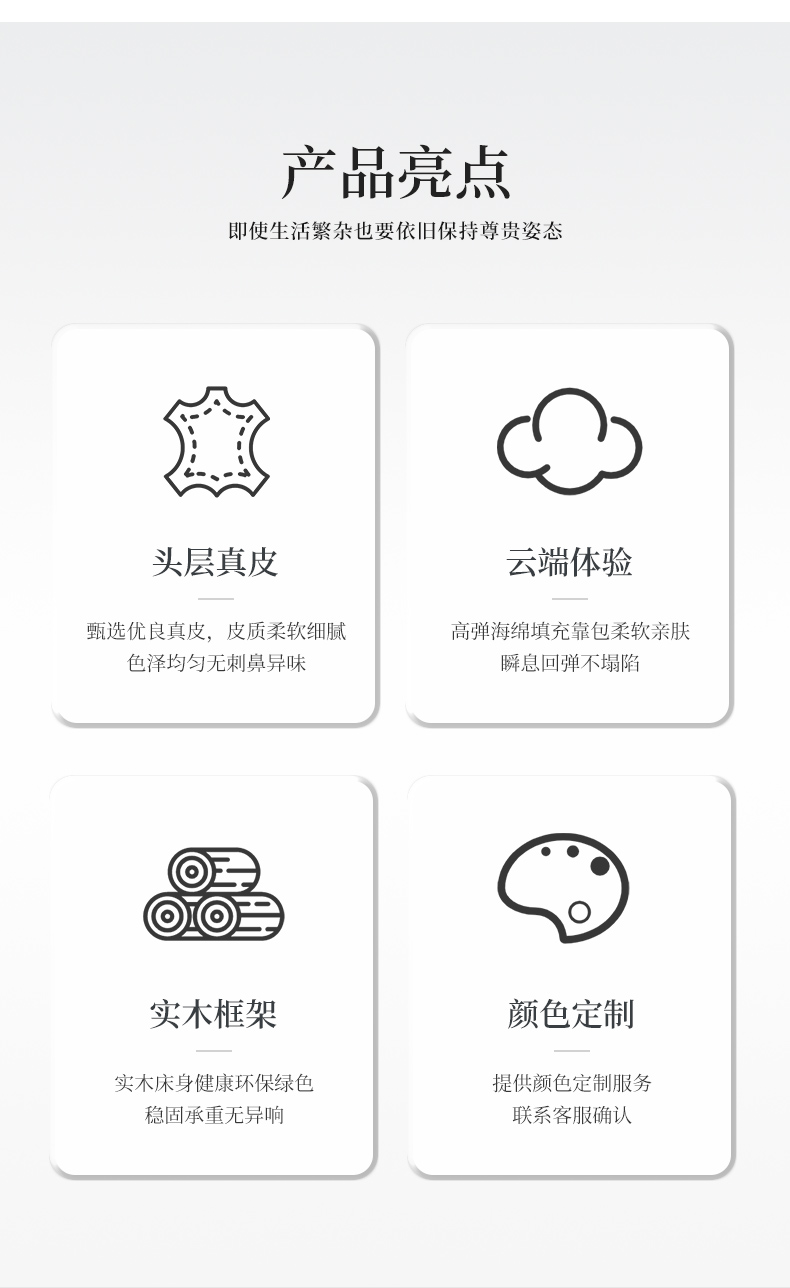 产品亮点

即使生活繁杂也要依旧保持尊贵姿态

头层真皮

甄选优良真皮，皮质柔软细腻
色泽均匀无刺鼻异味

云端体验

高弹海绵填充靠包柔软亲肤
瞬息回弹不塌陷

实木框架

实木床身健康环保绿色
稳固承重无异响

颜色定制

提供颜色定制服务
联系客服确认