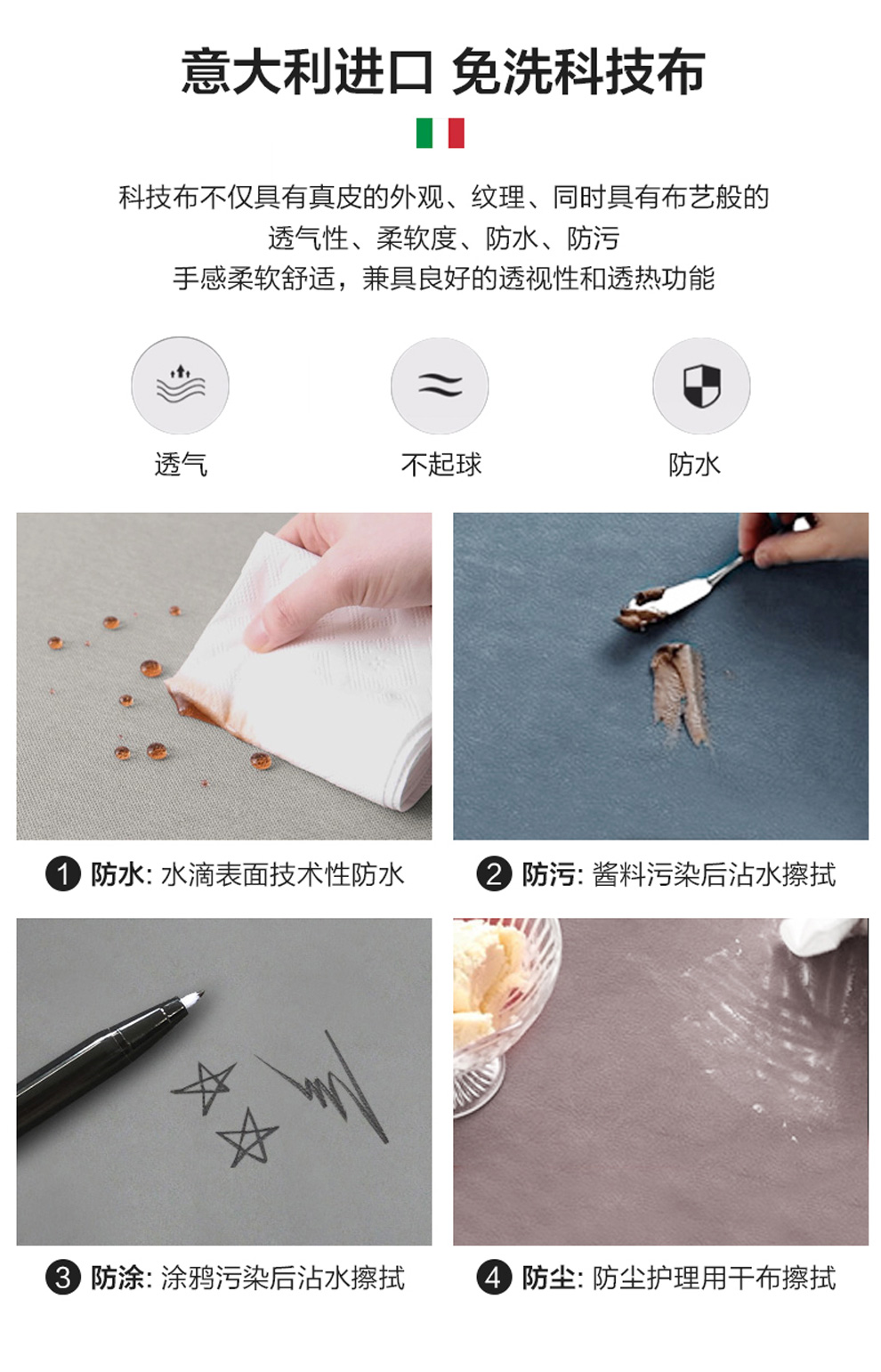 意大利进口 免洗科技布

科技布不仅具有真皮的外观、纹理、同时具有布艺般的
透气性、柔软度、防水、防污
手感柔软舒适，兼具良好的透视性和透热功能

透气

不起球

防水

1 防水: 水滴表面技术性防水

2 防污: 酱料污染后沾水擦拭

3 防涂: 涂鸦污染后沾水擦拭

4 防尘: 防尘护理用干布擦拭