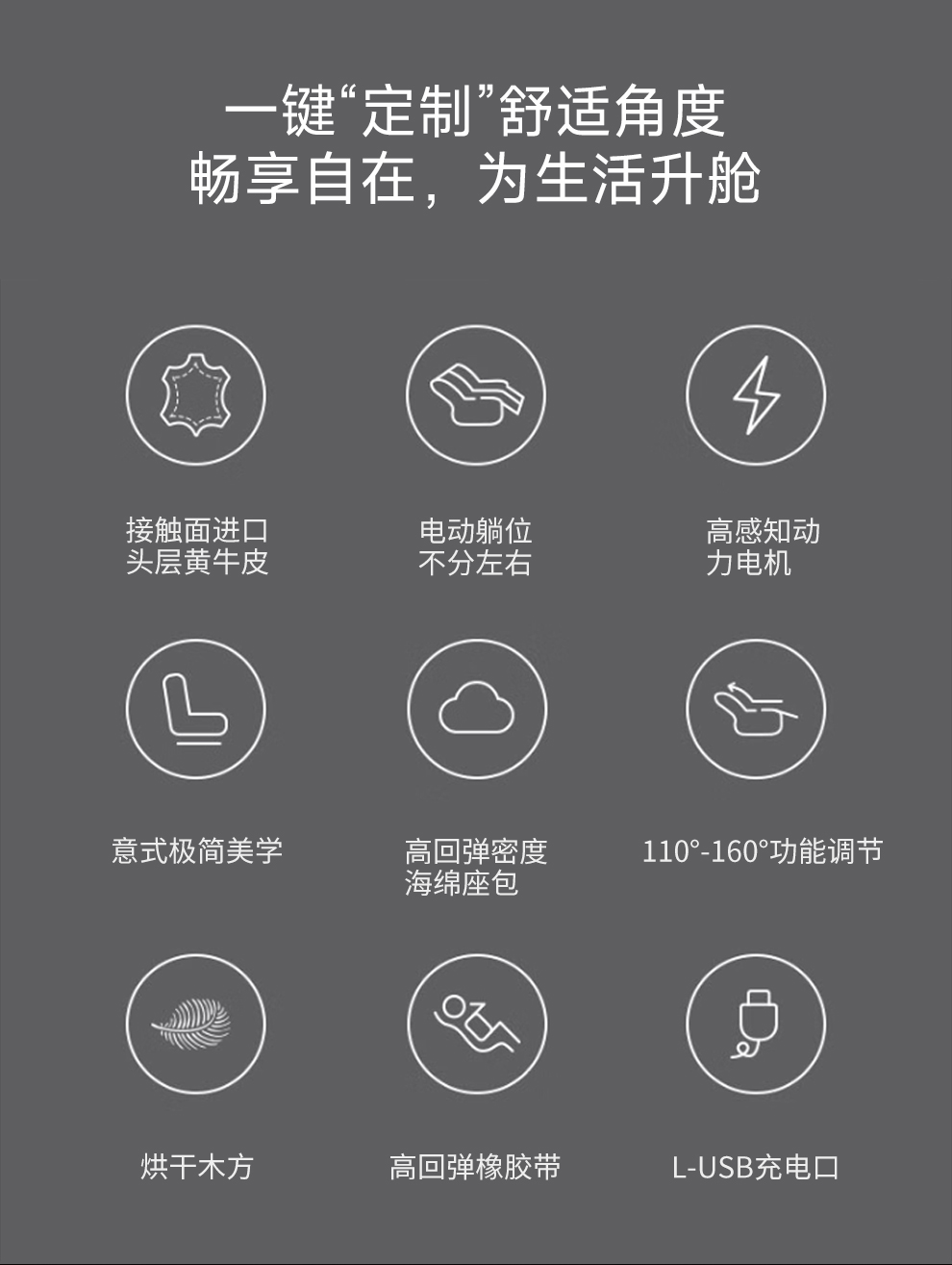 一键“定制”舒适角度
畅享自在，为生活升舱

接触面进口
头层黄牛皮

电动躺位
不分左右

高感知动
力电机

意式极简美学

高回弹密度
海绵座包

110°-160°功能调节

烘干木方

高回弹橡胶带

L-USB充电口