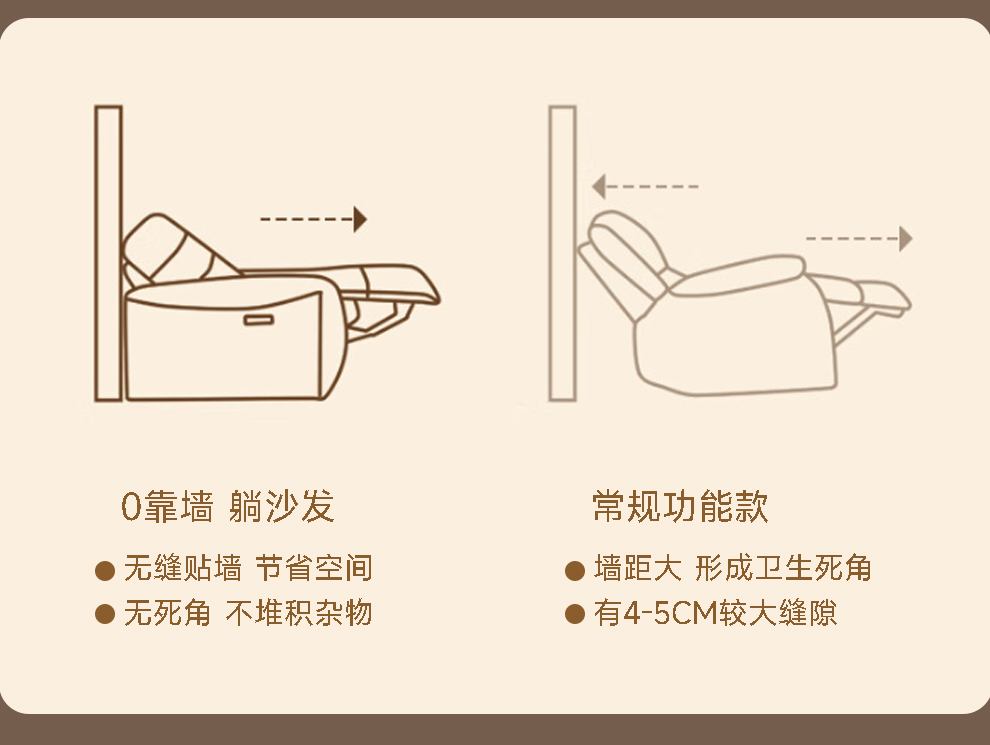 0靠墙 躺沙发

● 无缝贴墙 节省空间

● 无死角 不堆积杂物

常规功能款

● 墙距大 形成卫生死角

● 有4-5CM较大缝隙